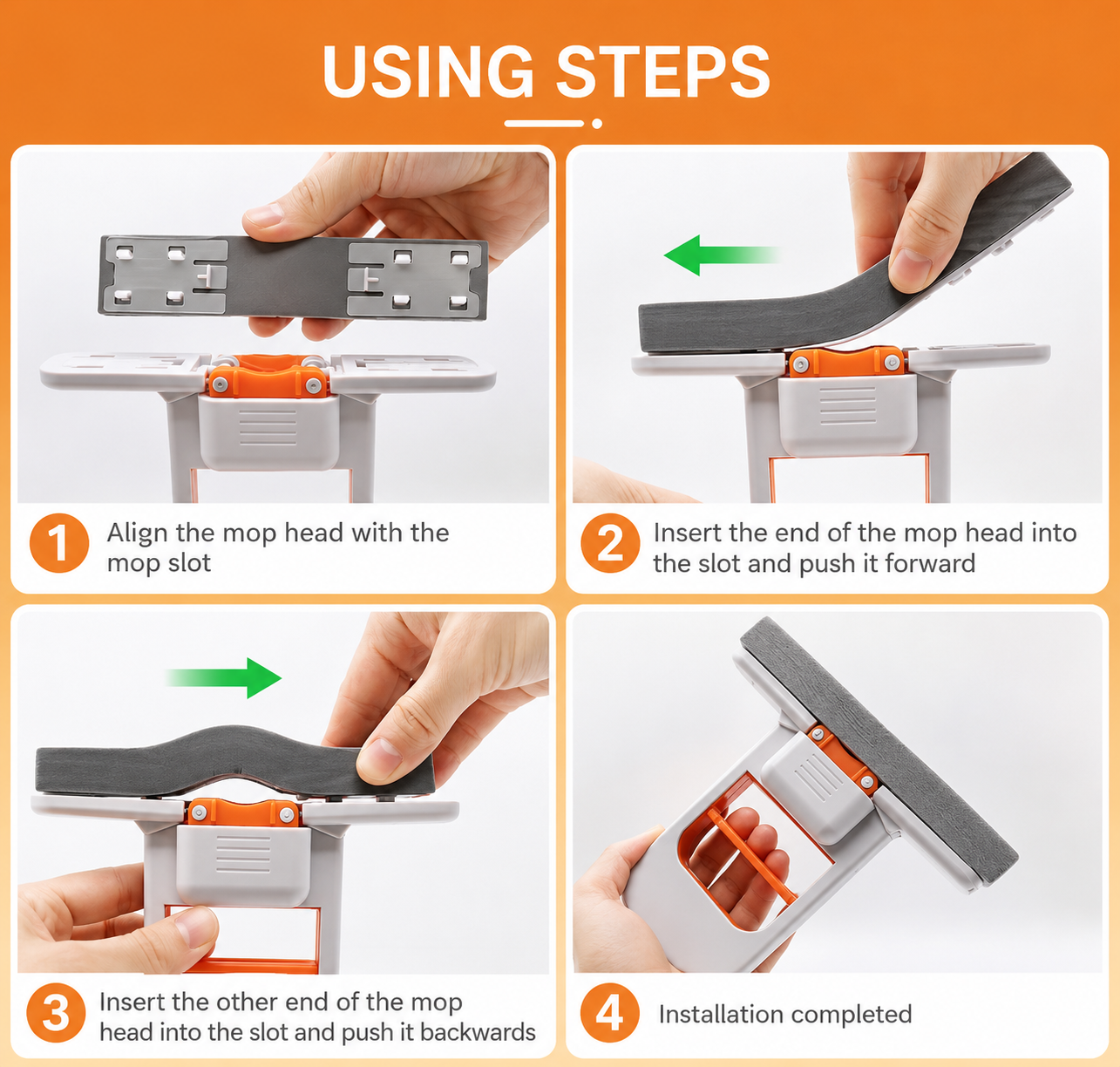 USING STEPS

1 Align the mop head with the mop slot

2 Insert the end of the mop head into the slot and push it forward

3 Insert the other end of the mop head into the slot and push it backwards

4 Installation completed